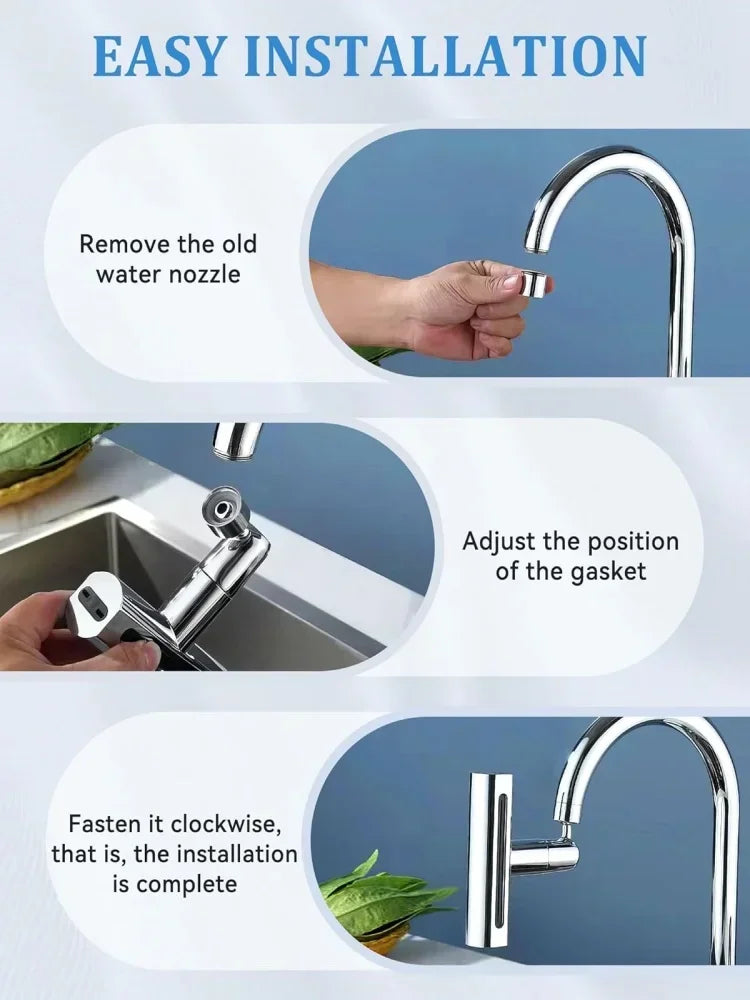 EASY INSTALLATION

Remove the old water nozzle

Adjust the position of the gasket

Fasten it clockwise, that is, the installation is complete